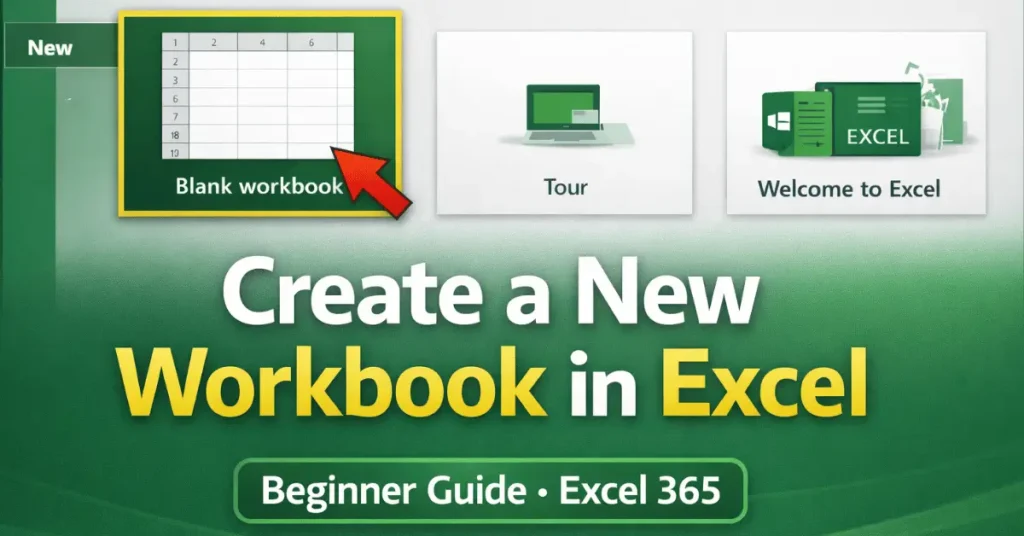 New

| 1 | 2 | 4 | 6 |
|---|---|---|---|
| 2 | | | |
| 3 | | | |
| 6 | | | |
| 7 | | | |
| 18 | | | |
| 13 | | | |

Blank workbook

Tour

EXCEL

Welcome to Excel

Create a New Workbook in Excel

Beginner Guide • Excel 365